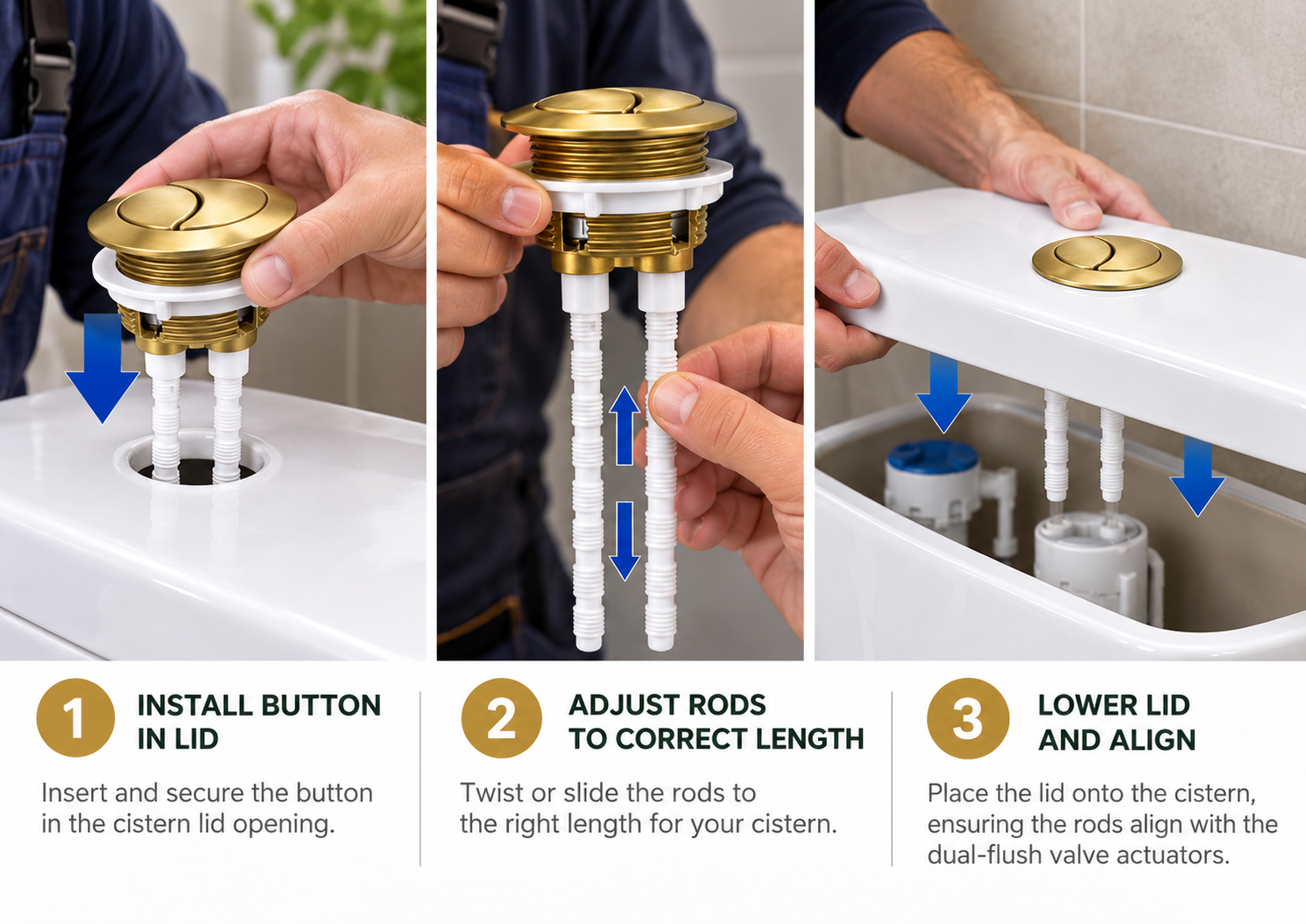 1 INSTALL BUTTON IN LID

Insert and secure the button in the cistern lid opening.

2 ADJUST RODS TO CORRECT LENGTH

Twist or slide the rods to the right length for your cistern.

3 LOWER LID AND ALIGN

Place the lid onto the cistern, ensuring the rods align with the dual-flush valve actuators.